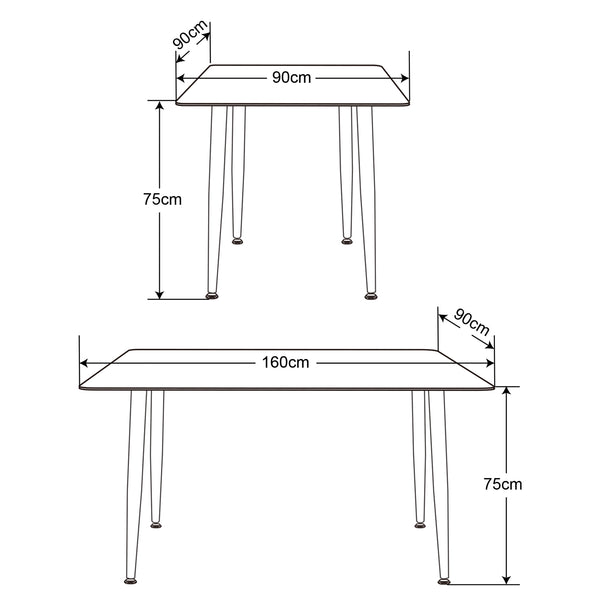 90cm
90cm
75cm
90cm
160cm
75cm